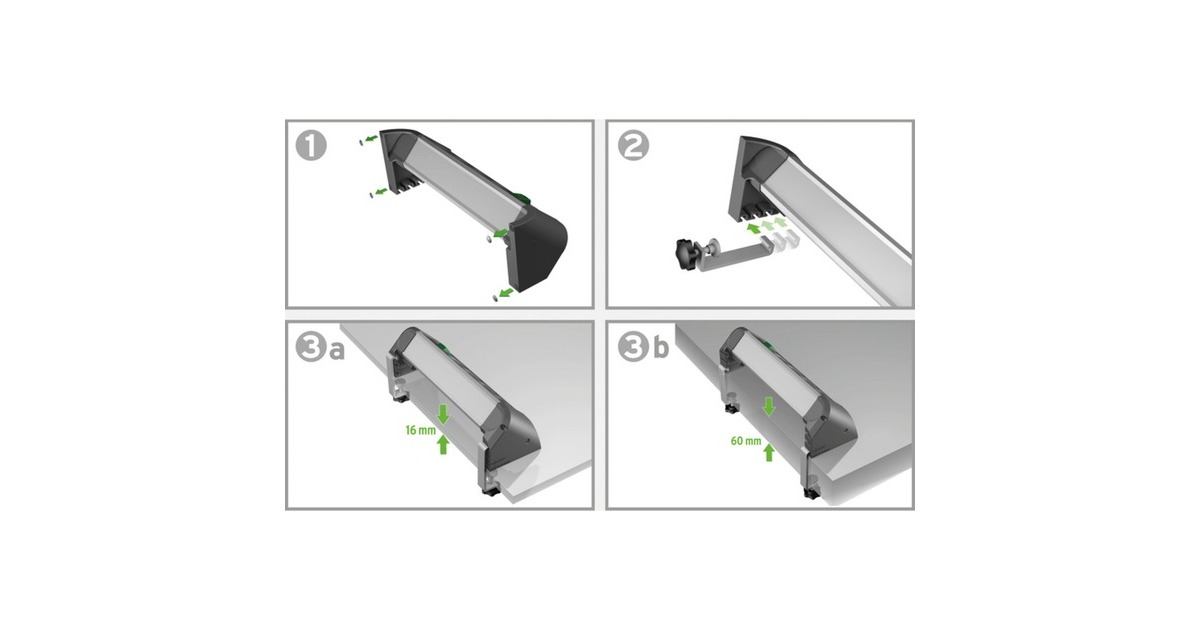 1

2

3a

16 mm

3b

60 mm