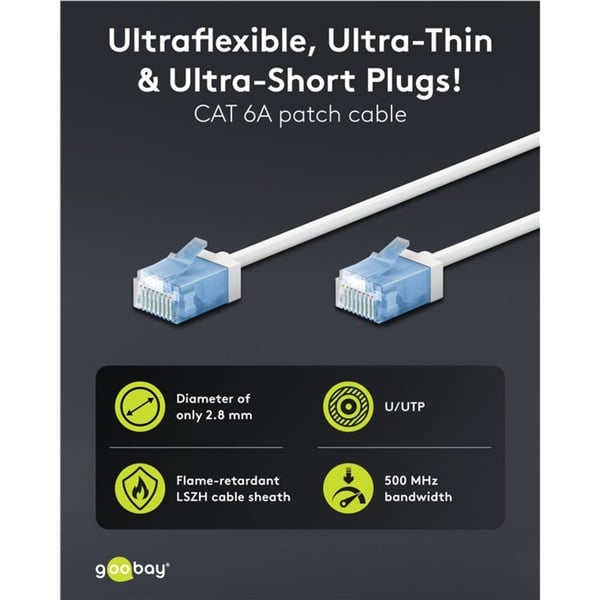 Ultraflexible, Ultra-Thin & Ultra-Short Plugs!
CAT 6A patch cable

Diameter of only 2.8 mm

U/UTP

Flame-retardant LSZH cable sheath

500 MHz bandwidth

goobay®