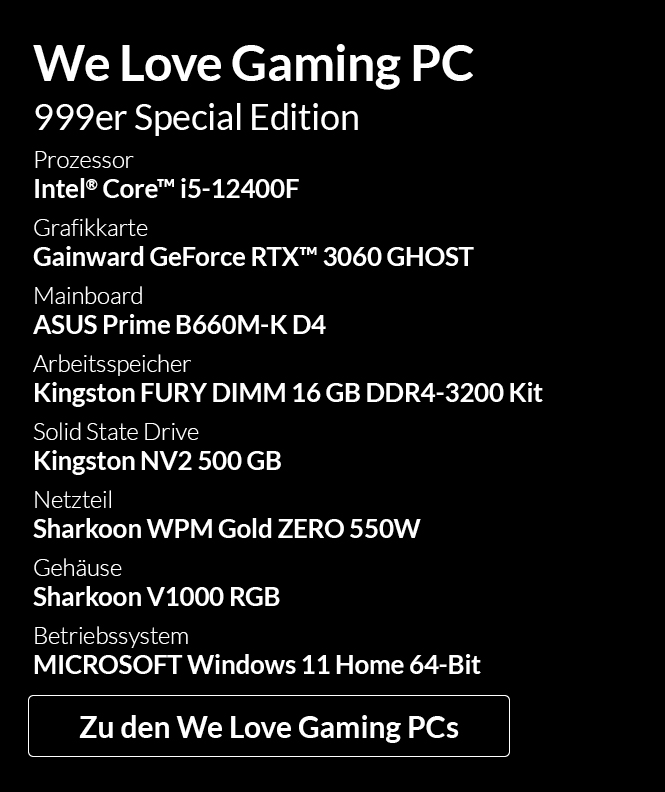 We Love Gaming PC

999er Special Edition

Prozessor
Intel® Core™ i5-12400F

Grafikkarte
Gainward GeForce RTX™ 3060 GHOST

Mainboard
ASUS Prime B660M-K D4

Arbeitsspeicher
Kingston FURY DIMM 16 GB DDR4-3200 Kit

Solid State Drive
Kingston NV2 500 GB

Netzteil
Sharkoon WPM Gold ZERO 550W

Gehäuse
Sharkoon V1000 RGB

Betriebssystem
MICROSOFT Windows 11 Home 64-Bit

Zu den We Love Gaming PCs